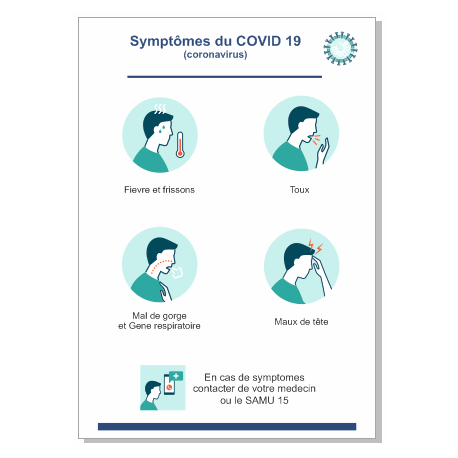 Symptômes du COVID 19
(coronavirus)

Fievre et frissons

Toux

Mal de gorge
et Gene respiratoire

Maux de tête

En cas de symptomes
contacter de votre medecin
ou le SAMU 15